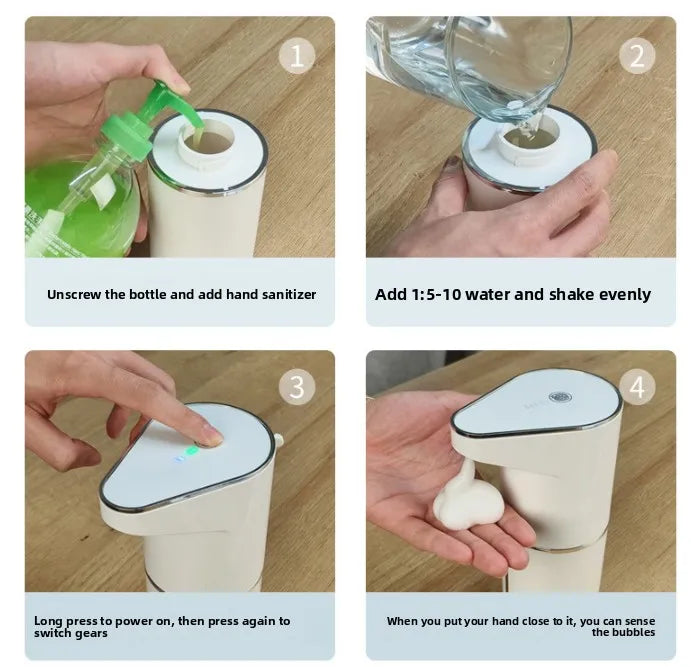 1

Unscrew the bottle and add hand sanitizer

2

Add 1:5-10 water and shake evenly

3

Long press to power on, then press again to switch gears

4

When you put your hand close to it, you can sense the bubbles