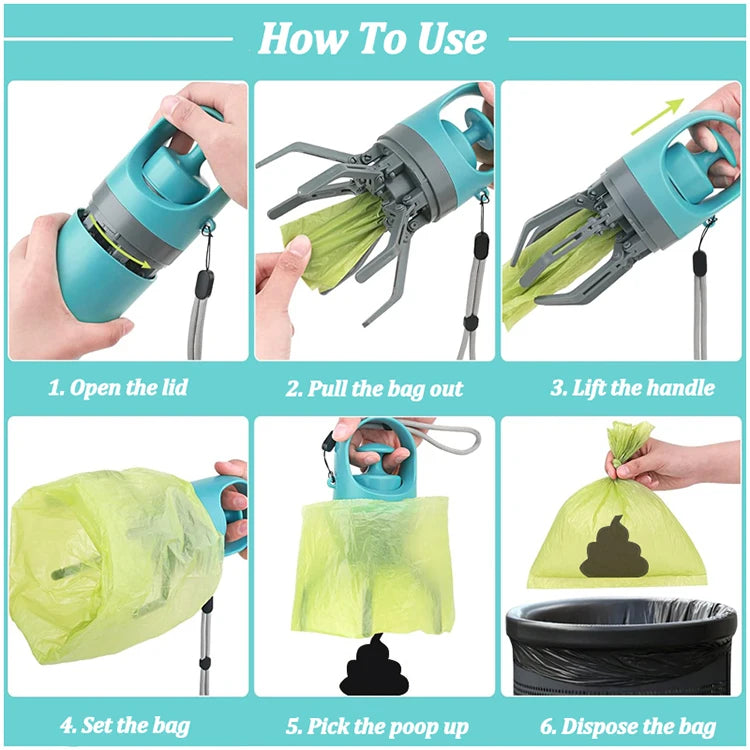 How To Use

1. Open the lid

2. Pull the bag out

3. Lift the handle

4. Set the bag

5. Pick the poop up

6. Dispose the bag